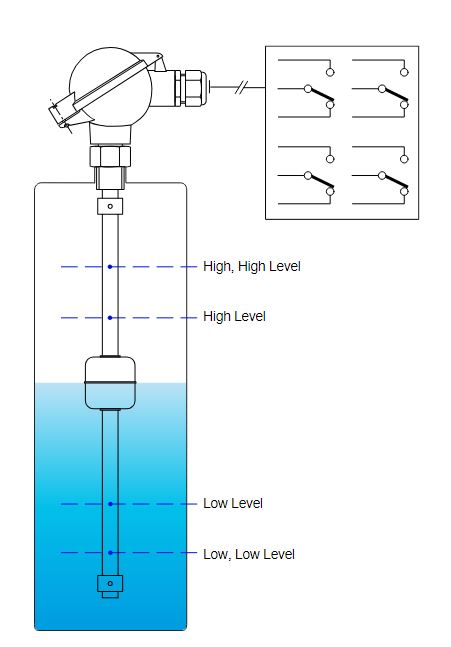 High, High Level

High Level

Low Level

Low, Low Level