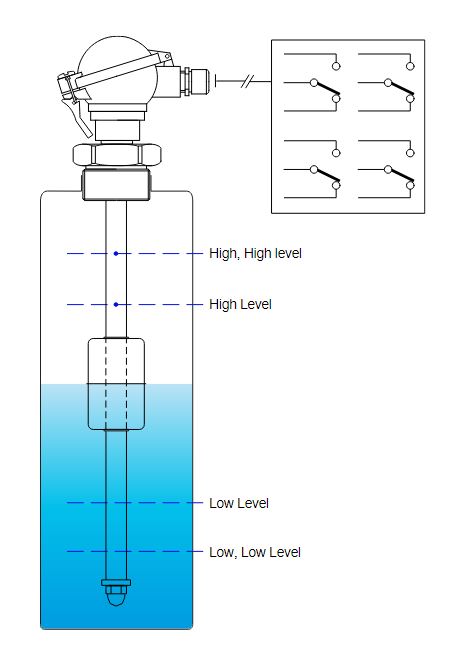 High, High level

High Level

Low Level

Low, Low Level