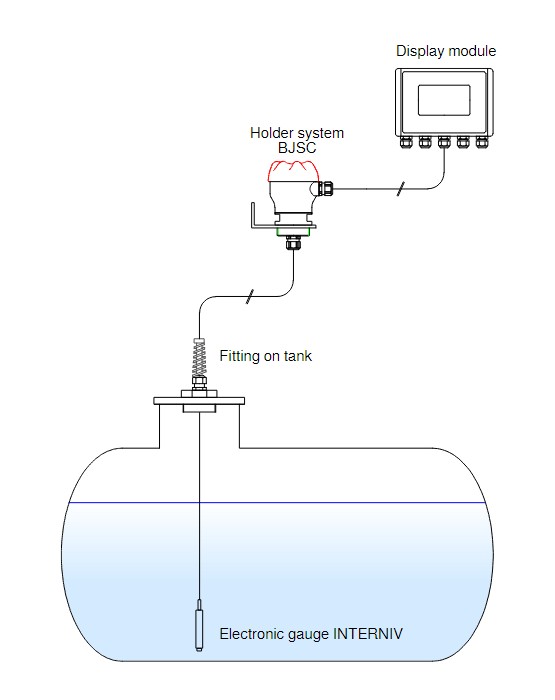 Display module

Holder system
BJSC

Fitting on tank

Electronic gauge INTERNIV